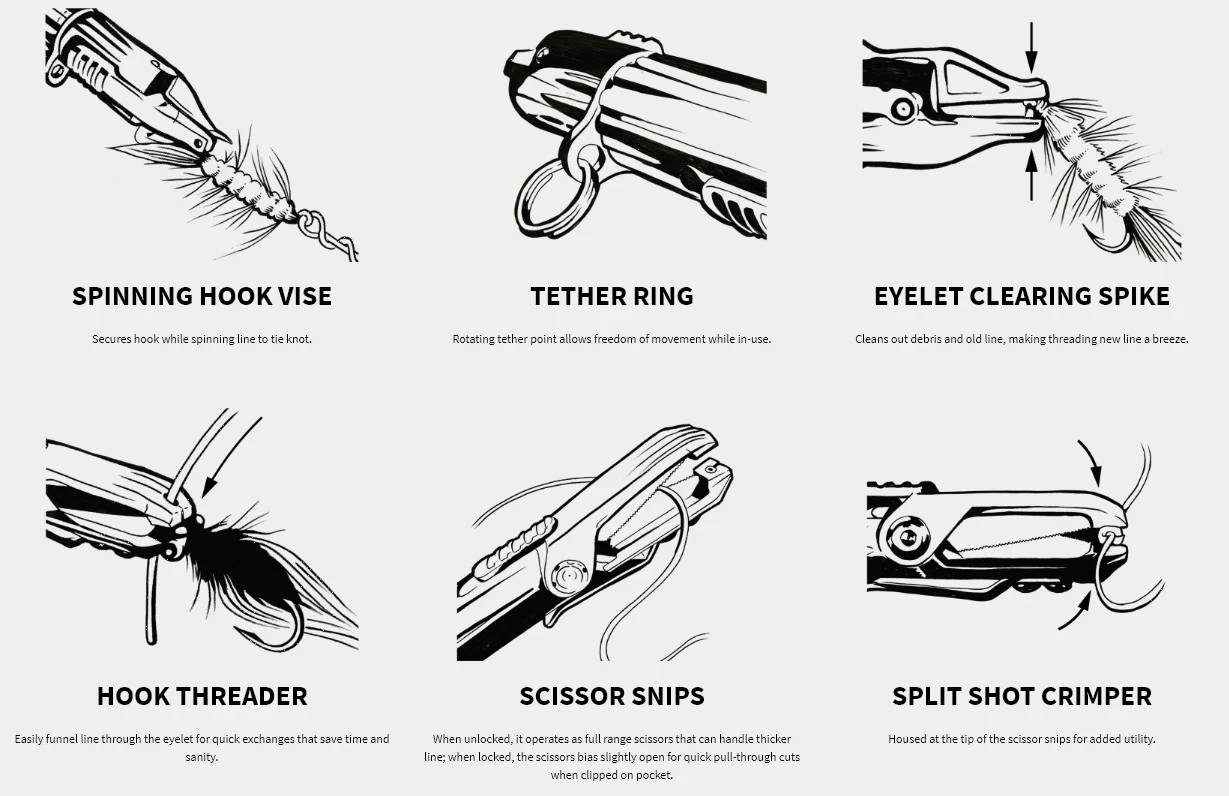 SPINNING HOOK VISE

Secures hook while spinning line to tie knot.

TETHER RING

Rotating tether point allows freedom of movement while in-use.

EYELET CLEARING SPIKE

Cleans out debris and old line, making threading new line a breeze.

HOOK THREADER

Easily funnel line through the eyelet for quick exchanges that save time and sanity.

SCISSOR SNIPS

When unlocked, it operates as full range scissors that can handle thicker line; when locked, the scissors bias slightly open for quick pull-through cuts when clipped on pocket.

SPLIT SHOT CRIMPER

Housed at the tip of the scissor snips for added utility.